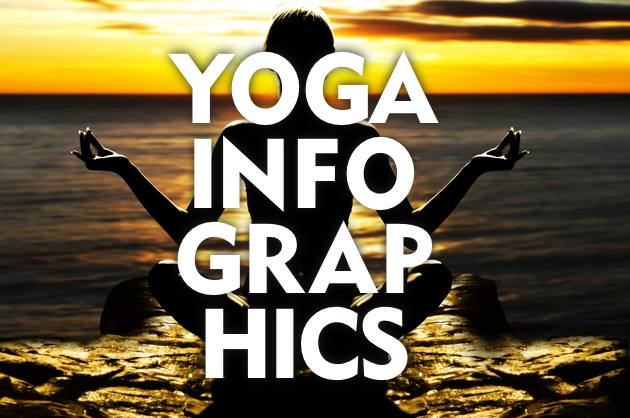 YOGA
INFO
GRAP
HICS